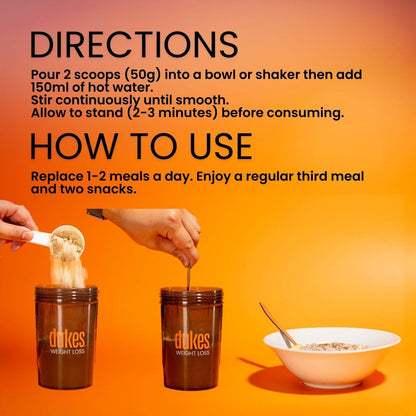 DIRECTIONS

Pour 2 scoops (50g) into a bowl or shaker then add 150ml of hot water.
Stir continuously until smooth.
Allow to stand (2-3 minutes) before consuming.

HOW TO USE

Replace 1-2 meals a day. Enjoy a regular third meal and two snacks.

dukes
WEIGHT LOSS

dukes
WEIGHT LOSS